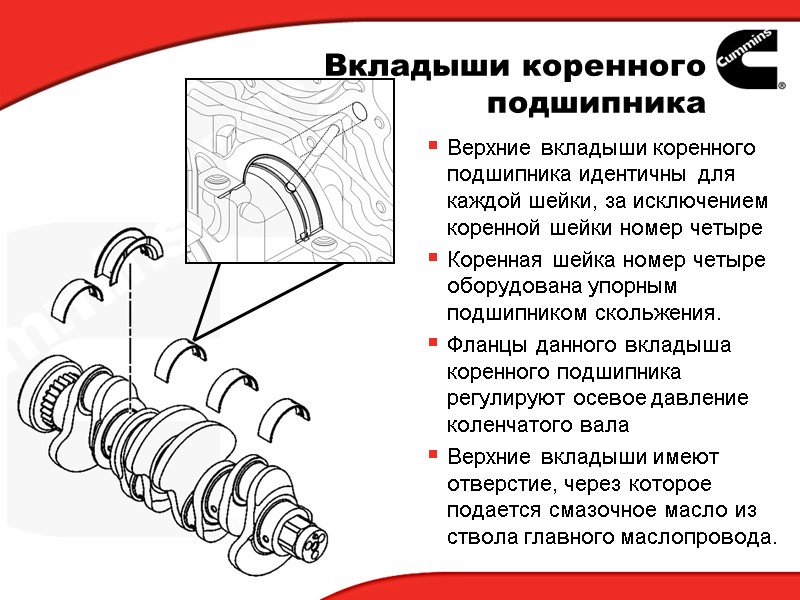 Вкладыши коренного подшипника

Cummins

▪ Верхние вкладыши коренного подшипника идентичны для каждой шейки, за исключением коренной шейки номер четыре

▪ Коренная шейка номер четыре оборудована упорным подшипником скольжения.

▪ Фланцы данного вкладыша коренного подшипника регулируют осевое давление коленчатого вала

▪ Верхние вкладыши имеют отверстие, через которое подается смазочное масло из ствола главного маслопровода.